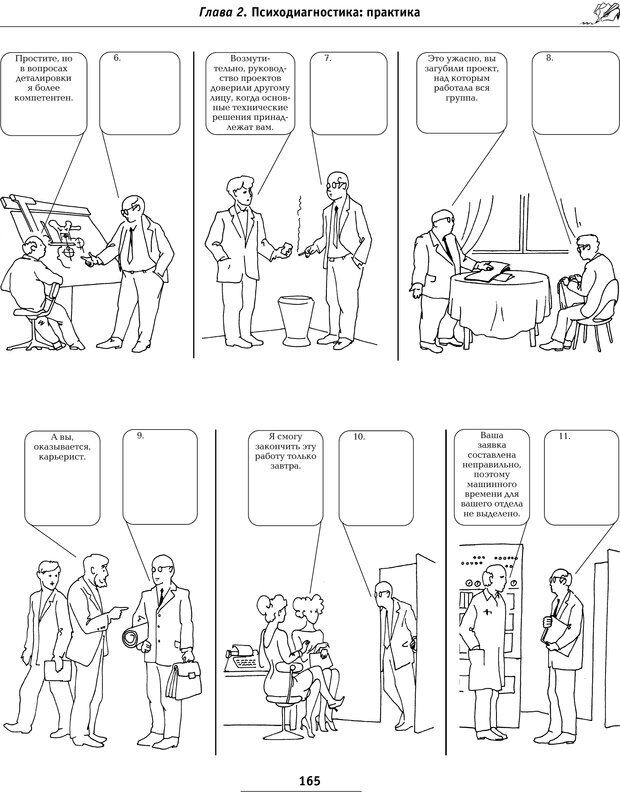 Глава 2. Психодиагностика: практика

Простите, но в вопросах деталировки я более компетентен.

6.

Возмутительно, руководство проектов доверили другому лицу, когда основные технические решения принадлежат вам.

7.

Это ужасно, вы загубили проект, над которым работала вся группа.

8.

А вы, оказывается, карьерист.

9.

Я смогу закончить эту работу только завтра.

10.

Ваша заявка составлена неправильно, поэтому машинного времени для вашего отдела не выделено.

11.

165