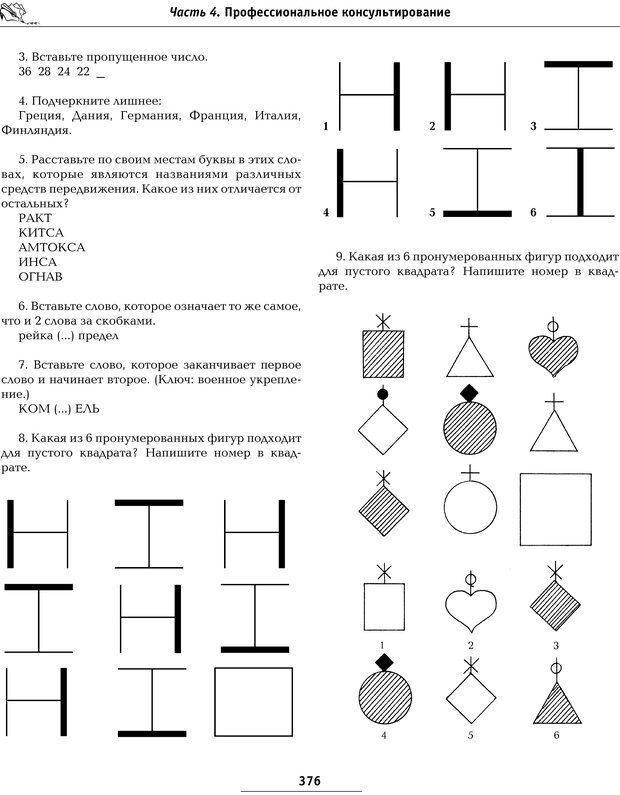 Часть 4. Профессиональное консультирование

3. Вставьте пропущенное число.
36 28 24 22 _

4. Подчеркните лишнее:
Греция, Дания, Германия, Франция, Италия, Финляндия.

5. Расставьте по своим местам буквы в этих словах, которые являются названиями различных средств передвижения. Какое из них отличается от остальных?
РАКТ
КИТСА
АМТОКСА
ИНСА
ОГНАВ

6. Вставьте слово, которое означает то же самое, что и 2 слова за скобками.
рейка (...) предел

7. Вставьте слово, которое заканчивает первое слово и начинает второе. (Ключ: военное укрепление.)
КОМ (...) ЕЛЬ

8. Какая из 6 пронумерованных фигур подходит для пустого квадрата? Напишите номер в квадрате.

1 2 3
4 5 6

9. Какая из 6 пронумерованных фигур подходит для пустого квадрата? Напишите номер в квадрате.

1 2 3
4 5 6

376