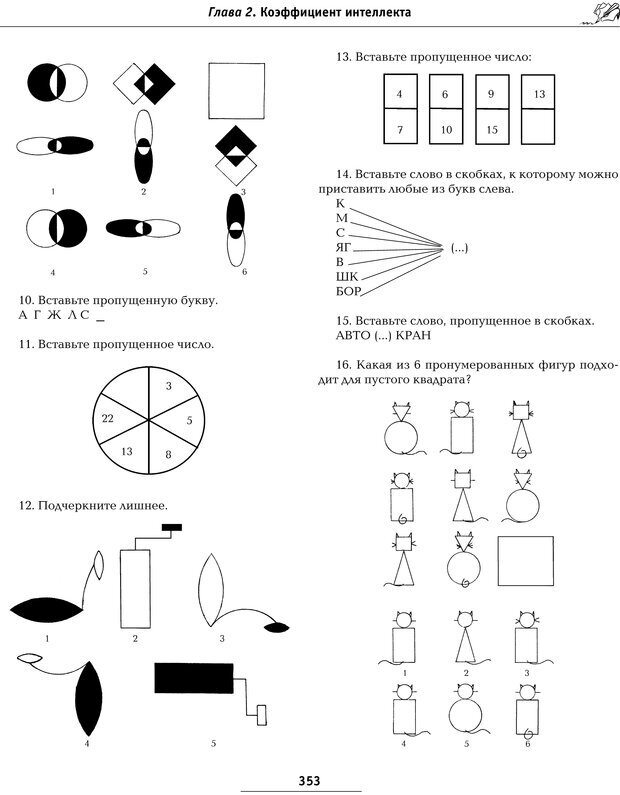 Глава 2. Коэффициент интеллекта

1 2 3

4 5 6

10. Вставьте пропущенную букву.
А Г Ж Л С _

11. Вставьте пропущенное число.

3
5
8
13
22

12. Подчеркните лишнее.

1 2 3

4 5

13. Вставьте пропущенное число:

| 4 | 6 | 9 | 13 |
|---|---|---|---|
| 7 | 10 | 15 | |

14. Вставьте слово в скобках, к которому можно приставить любые из букв слева.
К
М
С
ЯГ
В
ШК
БОР
(...)

15. Вставьте слово, пропущенное в скобках.
АВТО (...) КРАН

16. Какая из 6 пронумерованных фигур подходит для пустого квадрата?

1 2 3

4 5 6

353