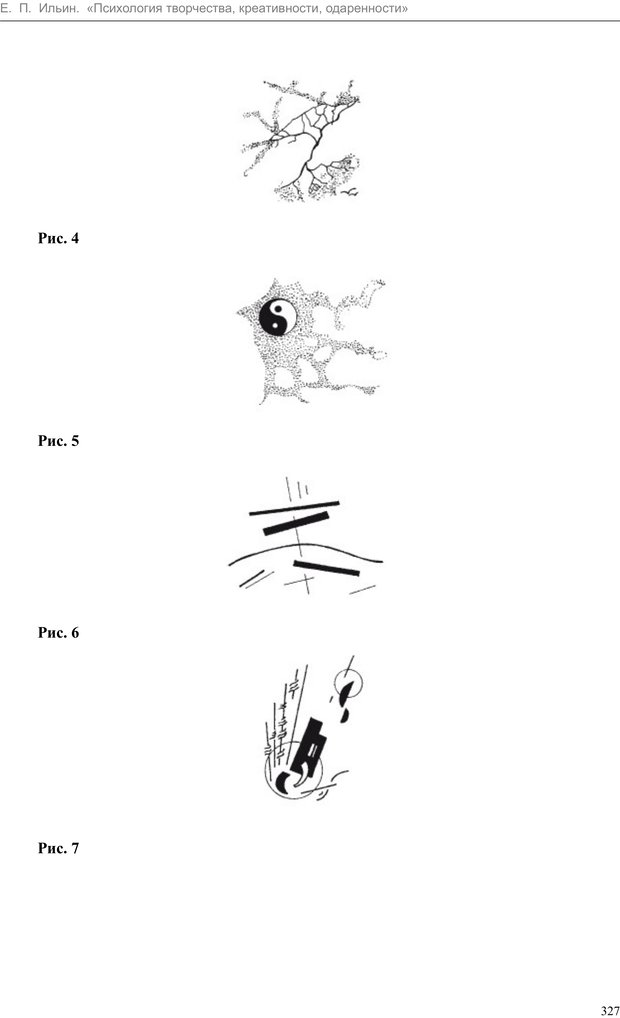 Е. П. Ильин. «Психология творчества, креативности, одаренности»

Рис. 4

Рис. 5

Рис. 6

Рис. 7

327