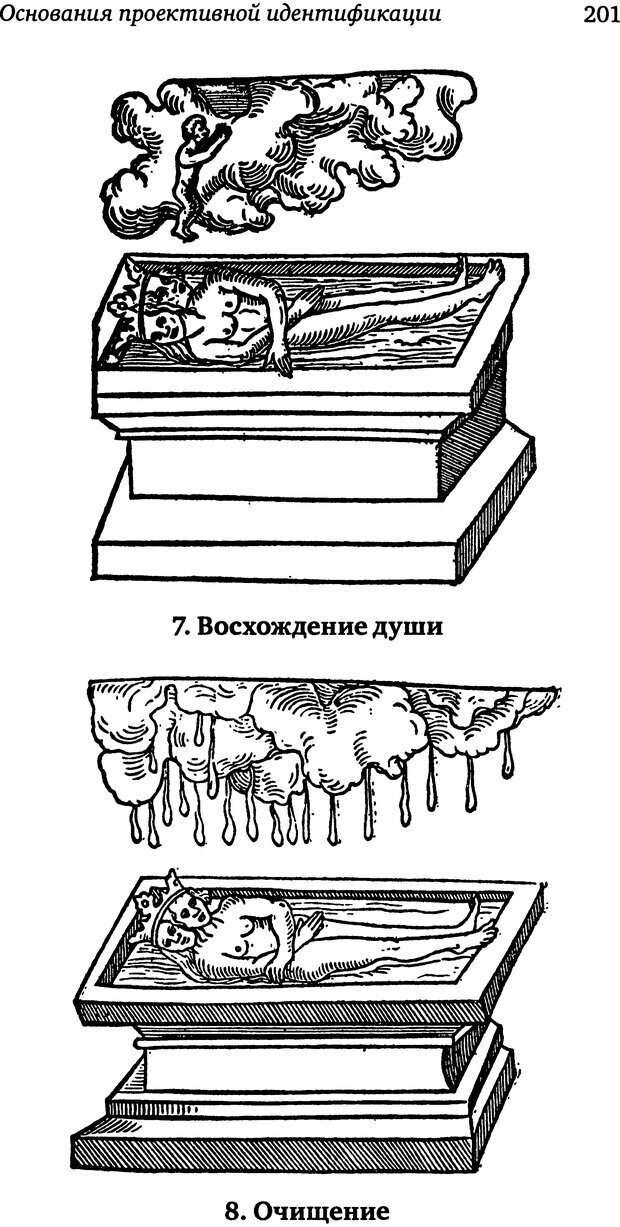 Основания проективной идентификации 201

7. Восхождение души

8. Очищение