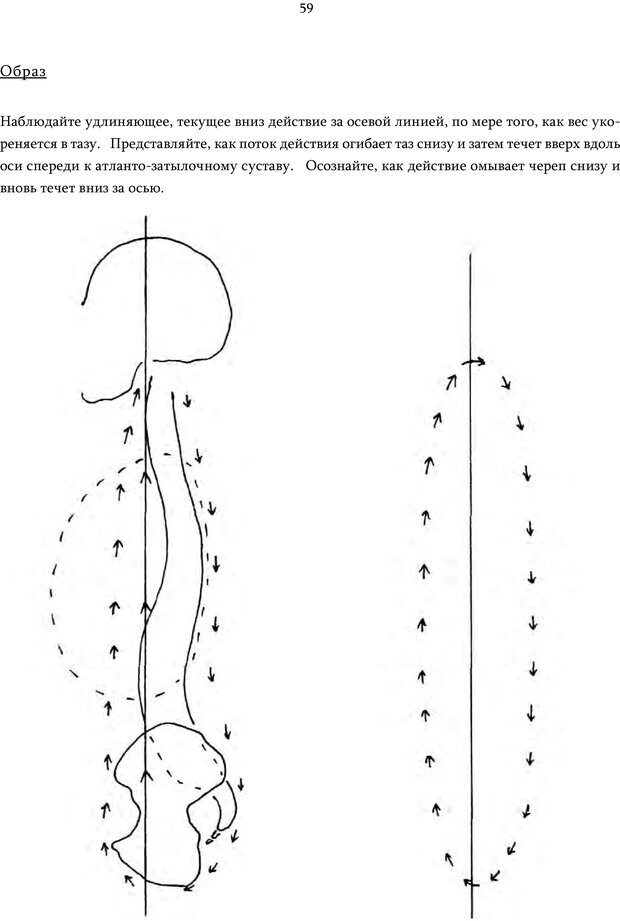 59

Образ

Наблюдайте удлиняющее, текущее вниз действие за осевой линией, по мере того, как вес укореняется в тазу. Представляйте, как поток действия огибает таз снизу и затем течет вверх вдоль оси спереди к атланто-затылочному суставу. Осознайте, как действие омывает череп снизу и вновь течет вниз за осью.