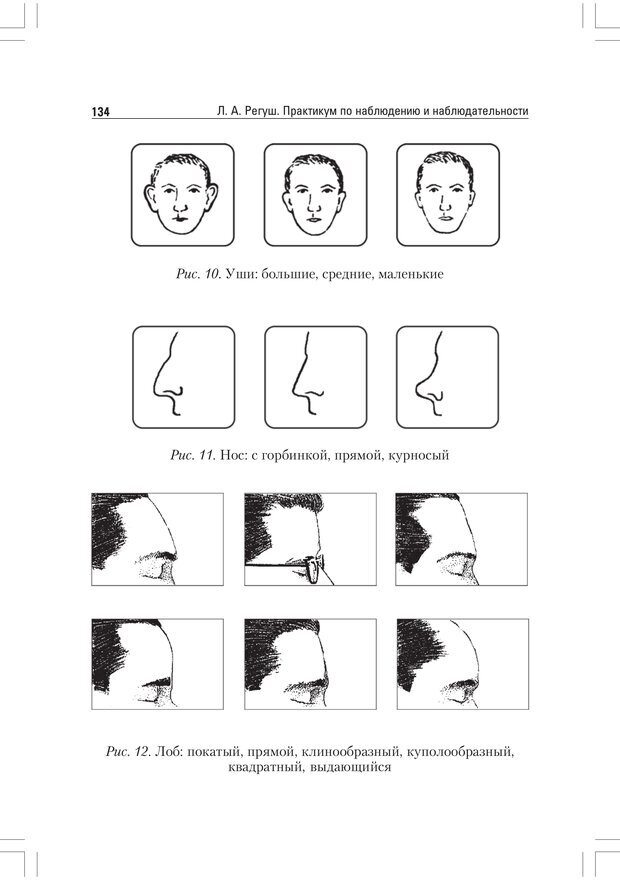 134 Л. А. Регуш. Практикум по наблюдению и наблюдательности

Рис. 10. Уши: большие, средние, маленькие

Рис. 11. Нос: с горбинкой, прямой, курносый

Рис. 12. Лоб: покатый, прямой, клинообразный, куполообразный, квадратный, выдающийся