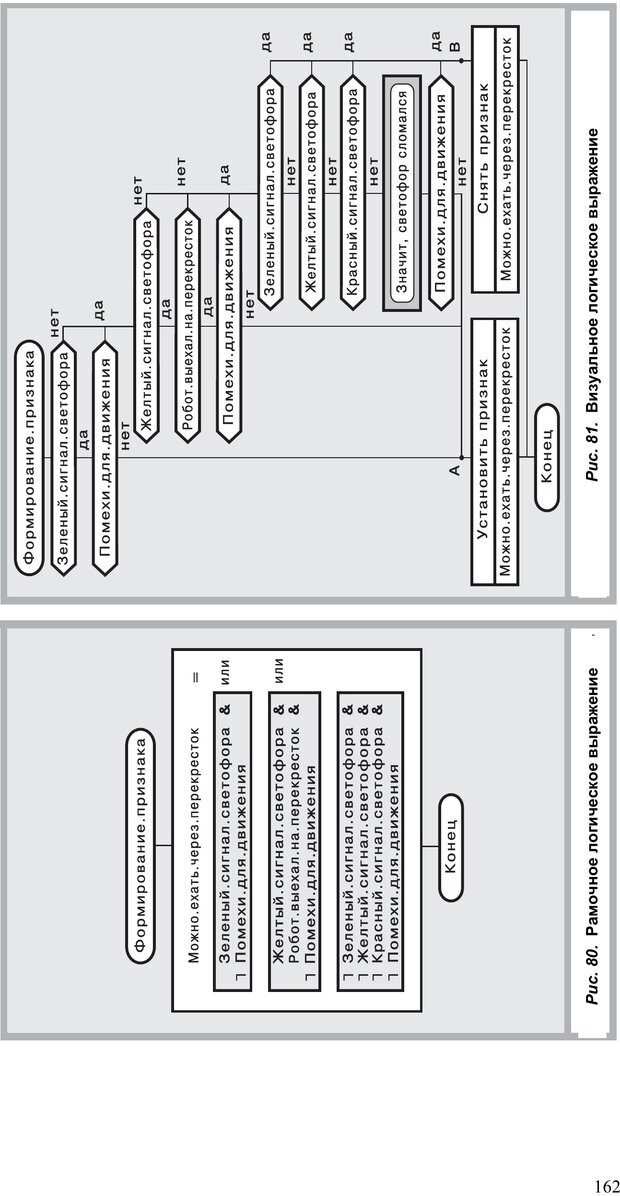 Формирование.признака

Можно.ехать.через.перекресток =

Зеленый.сигнал.светофора &
¬ Помехи.для.движения
или

Желтый.сигнал.светофора &
Робот.выехал.на.перекресток &
¬ Помехи.для.движения
или

¬ Зеленый.сигнал.светофора &
¬ Желтый.сигнал.светофора &
¬ Красный.сигнал.светофора &
¬ Помехи.для.движения

Конец

Рис. 80. Рамочное логическое выражение

Формирование.признака

Зеленый.сигнал.светофора
нет
да
Помехи.для.движения
да
нет
Желтый.сигнал.светофора
нет
да
Робот.выехал.на.перекресток
нет
да
Помехи.для.движения
да
нет
Зеленый.сигнал.светофора
да
нет
Желтый.сигнал.светофора
да
нет
Красный.сигнал.светофора
да
нет
Значит, светофор сломался
Помехи.для.движения
да
нет
A
B
Установить признак
Можно.ехать.через.перекресток
Снять признак
Можно.ехать.через.перекресток
Конец

Рис. 81. Визуальное логическое выражение

162