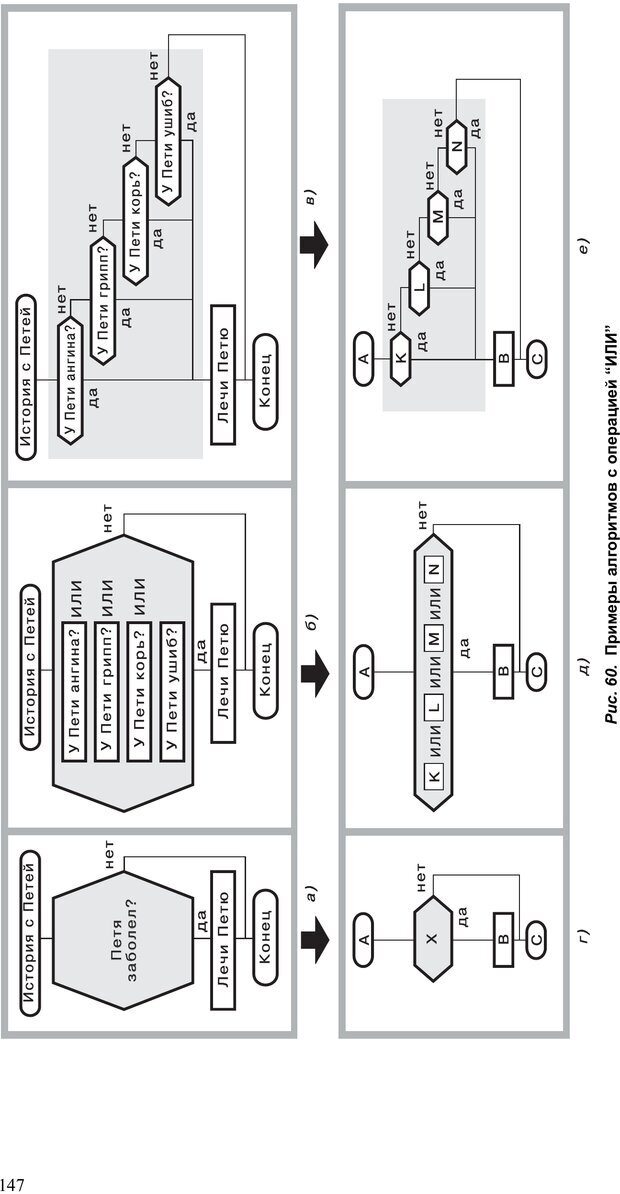 История с Петей

Петя заболел?

нет

да

Лечи Петю

Конец

а)

История с Петей

У Пети ангина? ИЛИ

У Пети грипп? ИЛИ

У Пети корь? ИЛИ

У Пети ушиб?

нет

да

Лечи Петю

Конец

б)

История с Петей

У Пети ангина?

нет

да

У Пети грипп?

нет

да

У Пети корь?

нет

да

У Пети ушиб?

нет

да

Лечи Петю

Конец

в)

A

X

нет

да

B

C

г)

A

K ИЛИ L ИЛИ M ИЛИ N

нет

да

B

C

д)

A

K

нет

да

L

нет

да

M

нет

да

N

нет

да

B

C

е)

Рис. 60. Примеры алгоритмов с операцией “ИЛИ”

147