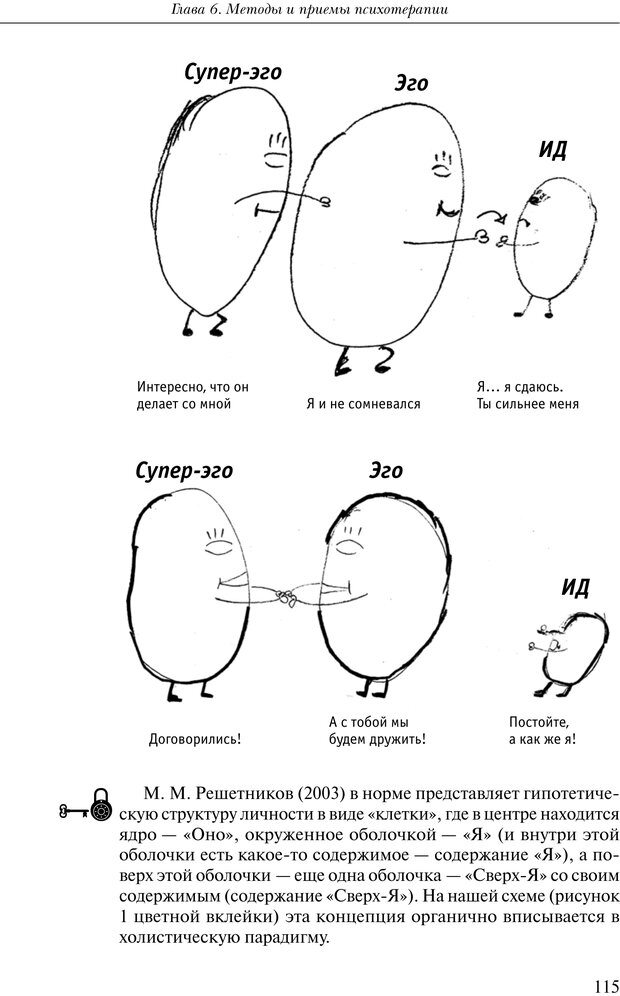 Глава 6. Методы и приемы психотерапии

Супер-эго

Эго

ИД

Интересно, что он делает со мной

Я и не сомневался

Я… я сдаюсь. Ты сильнее меня

Супер-эго

Эго

ИД

Договорились!

А с тобой мы будем дружить!

Постойте, а как же я!

М. М. Решетников (2003) в норме представляет гипотетическую структуру личности в виде «клетки», где в центре находится ядро — «Оно», окруженное оболочкой — «Я» (и внутри этой оболочки есть какое-то содержимое — содержание «Я»), а поверх этой оболочки — еще одна оболочка — «Сверх-Я» со своим содержимым (содержание «Сверх-Я»). На нашей схеме (рисунок 1 цветной вклейки) эта концепция органично вписывается в холистическую парадигму.

115