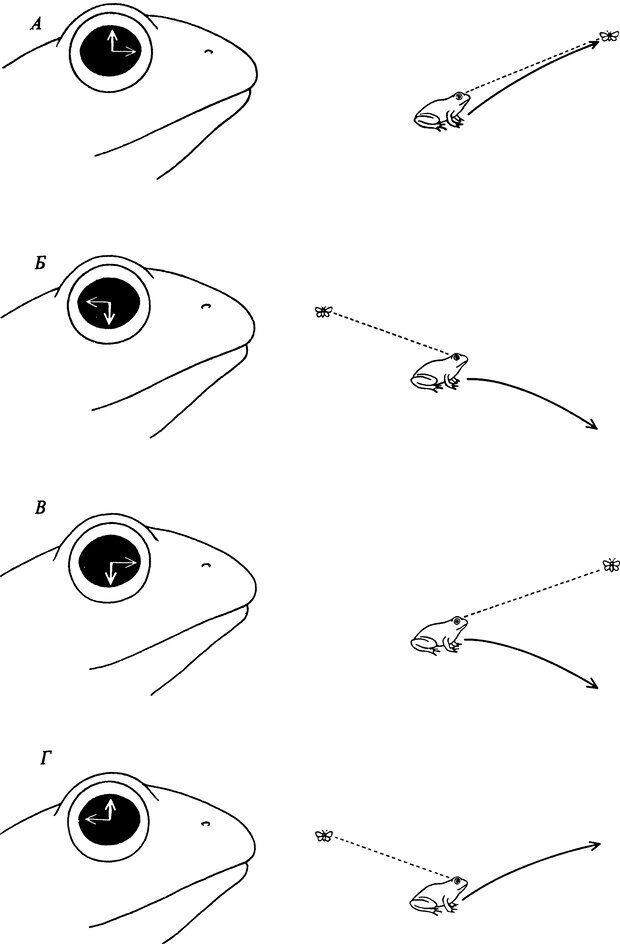 А

Б

В

Г