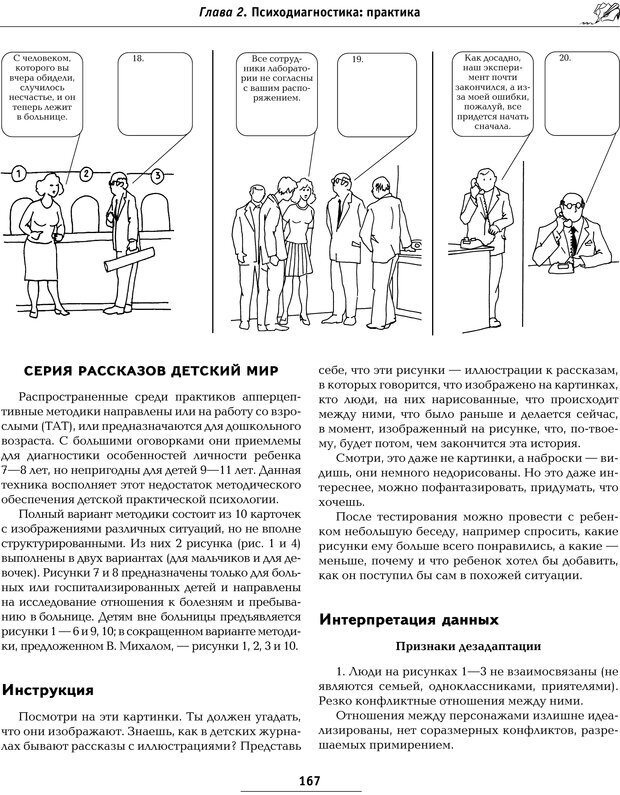 Глава 2. Психодиагностика: практика

С человеком, которого вы вчера обидели, случилось несчастье, и он теперь лежит в больнице.

18.

1

2

3

Все сотрудники лаборатории не согласны с вашим распоряжением.

19.

Как досадно, наш эксперимент почти закончился, а из-за моей ошибки, пожалуй, все придется начать сначала.

20.

СЕРИЯ РАССКАЗОВ ДЕТСКИЙ МИР

Распространенные среди практиков апперцептивные методики направлены или на работу со взрослыми (ТАТ), или предназначаются для дошкольного возраста. С большими оговорками они приемлемы для диагностики особенностей личности ребенка 7—8 лет, но непригодны для детей 9—11 лет. Данная техника восполняет этот недостаток методического обеспечения детской практической психологии.

Полный вариант методики состоит из 10 карточек с изображениями различных ситуаций, но не вполне структурированными. Из них 2 рисунка (рис. 1 и 4) выполнены в двух вариантах (для мальчиков и для девочек). Рисунки 7 и 8 предназначены только для больных или госпитализированных детей и направлены на исследование отношения к болезням и пребыванию в больнице. Детям вне больницы предъявляется рисунки 1 — 6 и 9, 10; в сокращенном варианте методики, предложенном В. Михалом, — рисунки 1, 2, 3 и 10.

Инструкция

Посмотри на эти картинки. Ты должен угадать, что они изображают. Знаешь, как в детских журналах бывают рассказы с иллюстрациями? Представь себе, что эти рисунки — иллюстрации к рассказам, в которых говорится, что изображено на картинках, кто люди, на них нарисованные, что происходит между ними, что было раньше и делается сейчас, в момент, изображенный на рисунке, что, по-твоему, будет потом, чем закончится эта история.

Смотри, это даже не картинки, а наброски — видишь, они немного недорисованы. Но это даже интереснее, можно пофантазировать, придумать, что хочешь.

После тестирования можно провести с ребенком небольшую беседу, например спросить, какие рисунки ему больше всего понравились, а какие — меньше, почему и что ребенок хотел бы добавить, как он поступил бы сам в похожей ситуации.

Интерпретация данных

Признаки дезадаптации

1. Люди на рисунках 1—3 не взаимосвязаны (не являются семьей, одноклассниками, приятелями). Резко конфликтные отношения между ними.

Отношения между персонажами излишне идеализированы, нет соразмерных конфликтов, разрешаемых примирением.

167