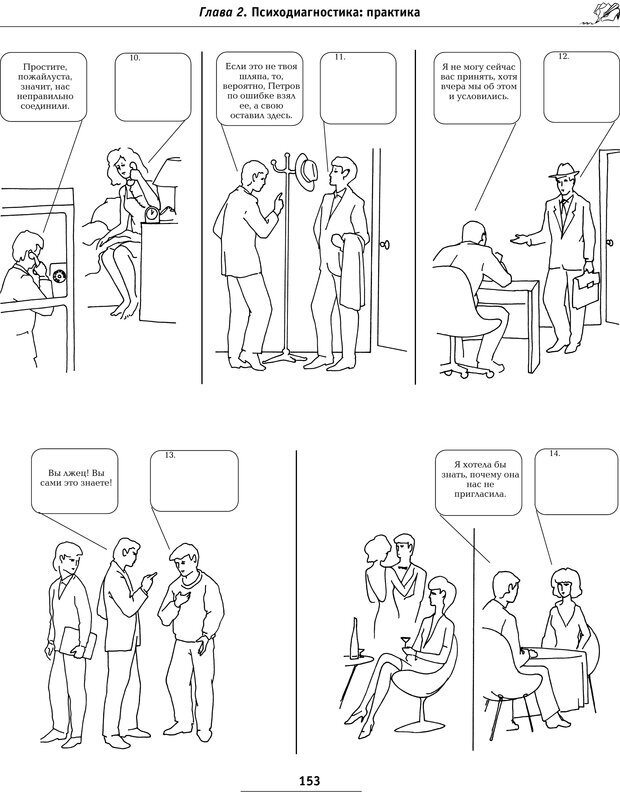 Глава 2. Психодиагностика: практика

Простите, пожалуйста, значит, нас неправильно соединили.

10.

Если это не твоя шляпа, то, вероятно, Петров по ошибке взял ее, а свою оставил здесь.

11.

Я не могу сейчас вас принять, хотя вчера мы об этом и условились.

12.

Вы лжец! Вы сами это знаете!

13.

Я хотела бы знать, почему она нас не пригласила.

14.

153