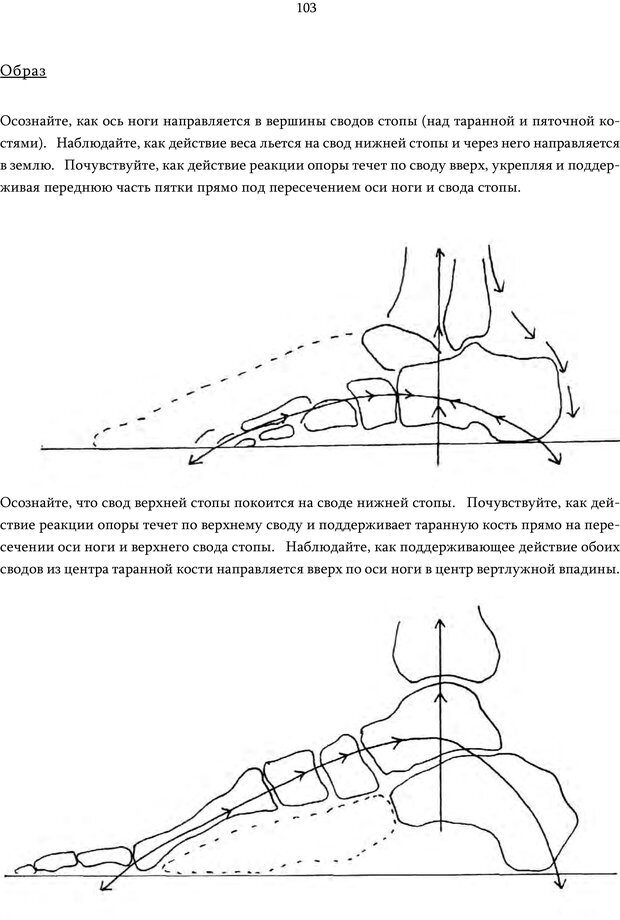 103

Образ

Осознайте, как ось ноги направляется в вершины сводов стопы (над таранной и пяточной костями). Наблюдайте, как действие веса льется на свод нижней стопы и через него направляется в землю. Почувствуйте, как действие реакции опоры течет по своду вверх, укрепляя и поддерживая переднюю часть пятки прямо под пересечением оси ноги и свода стопы.

Осознайте, что свод верхней стопы покоится на своде нижней стопы. Почувствуйте, как действие реакции опоры течет по верхнему своду и поддерживает таранную кость прямо на пересечении оси ноги и верхнего свода стопы. Наблюдайте, как поддерживающее действие обоих сводов из центра таранной кости направляется вверх по оси ноги в центр вертлужной впадины.