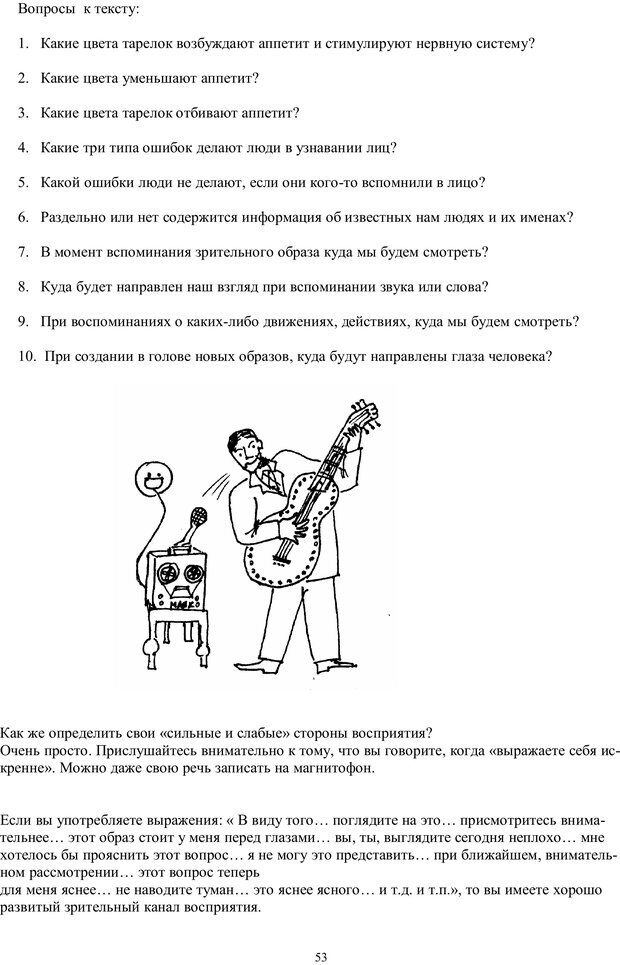 Вопросы к тексту:

1. Какие цвета тарелок возбуждают аппетит и стимулируют нервную систему?

2. Какие цвета уменьшают аппетит?

3. Какие цвета тарелок отбивают аппетит?

4. Какие три типа ошибок делают люди в узнавании лиц?

5. Какой ошибки люди не делают, если они кого-то вспомнили в лицо?

6. Раздельно или нет содержится информация об известных нам людях и их именах?

7. В момент вспоминания зрительного образа куда мы будем смотреть?

8. Куда будет направлен наш взгляд при вспоминании звука или слова?

9. При воспоминаниях о каких-либо движениях, действиях, куда мы будем смотреть?

10. При создании в голове новых образов, куда будут направлены глаза человека?

Как же определить свои «сильные и слабые» стороны восприятия?
Очень просто. Прислушайтесь внимательно к тому, что вы говорите, когда «выражаете себя искренне». Можно даже свою речь записать на магнитофон.

Если вы употребляете выражения: « В виду того… поглядите на это… присмотритесь внимательнее… этот образ стоит у меня перед глазами… вы, ты, выглядите сегодня неплохо… мне хотелось бы прояснить этот вопрос… я не могу это представить… при ближайшем, внимательном рассмотрении… этот вопрос теперь
для меня яснее… не наводите туман… это яснее ясного… и т.д. и т.п.», то вы имеете хорошо развитый зрительный канал восприятия.

53